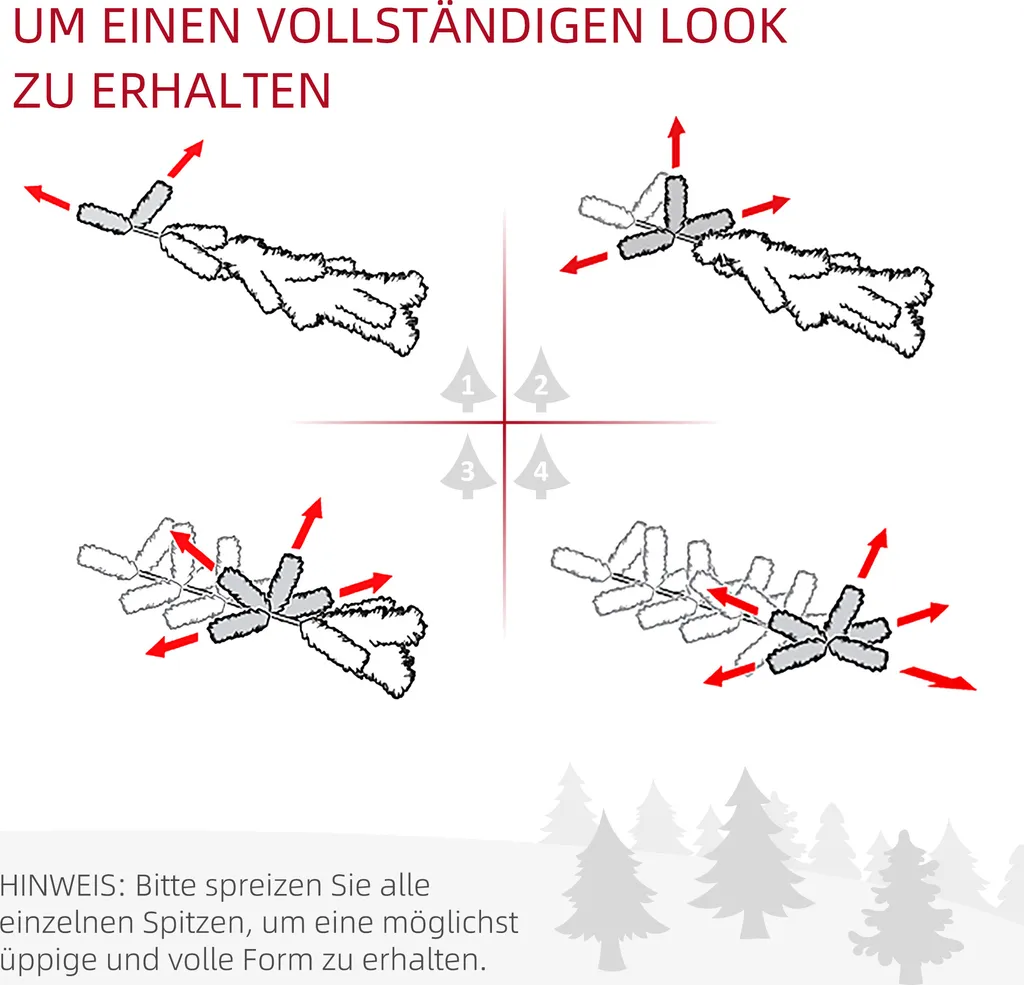 UM EINEN VOLLSTÄNDIGEN LOOK ZU ERHALTEN

1
2
3
4

HINWEIS: Bitte spreizen Sie alle einzelnen Spitzen, um eine möglichst üppige und volle Form zu erhalten.