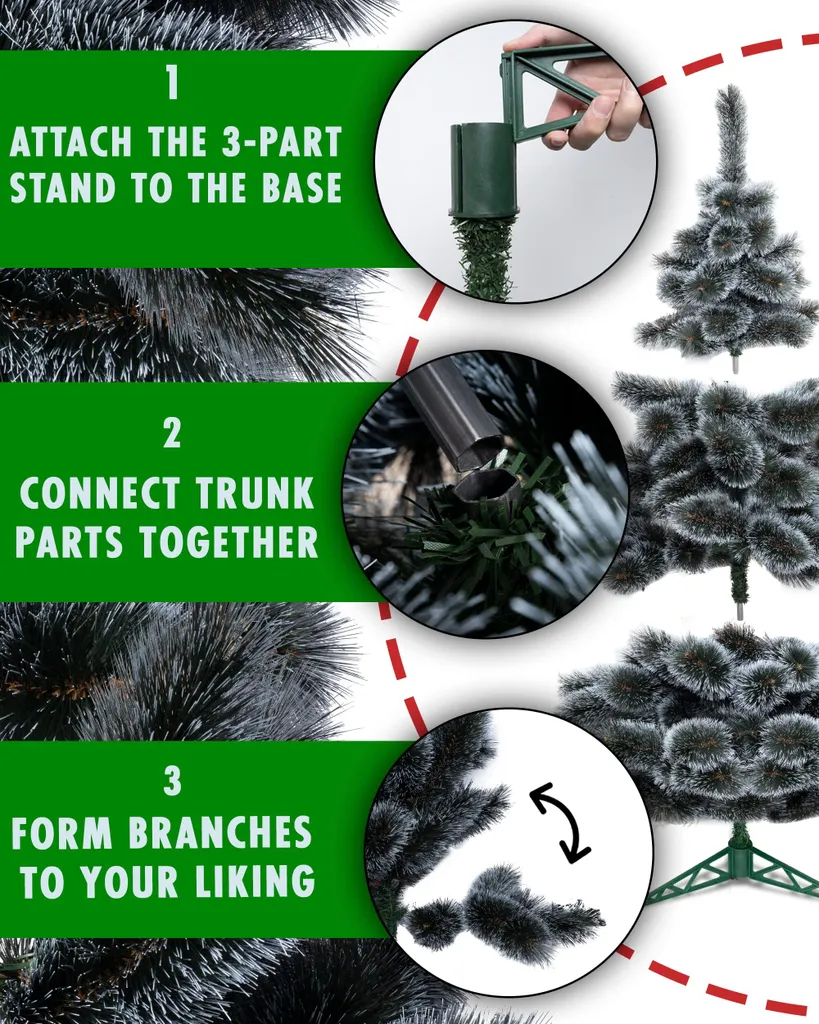 1
ATTACH THE 3-PART STAND TO THE BASE

2
CONNECT TRUNK PARTS TOGETHER

3
FORM BRANCHES TO YOUR LIKING