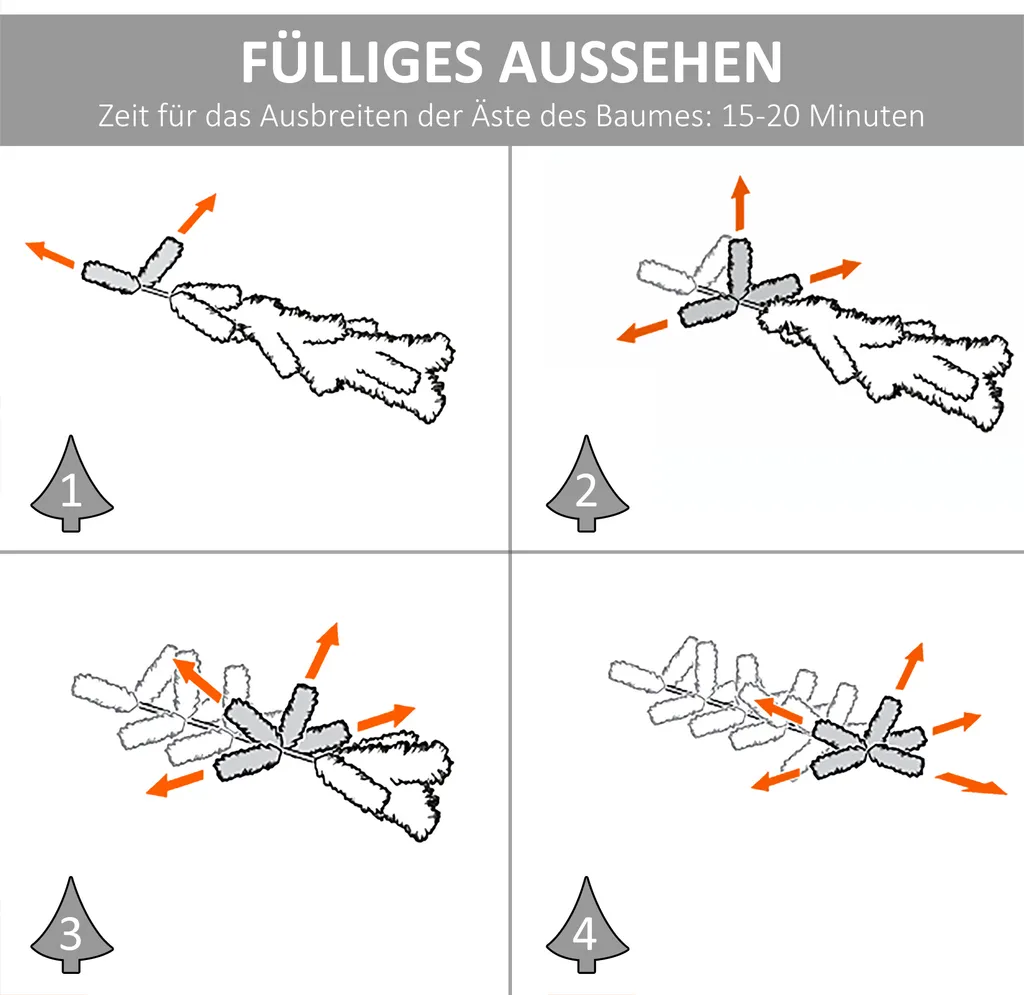 FÜLLIGES AUSSEHEN
Zeit für das Ausbreiten der Äste des Baumes: 15-20 Minuten

1

2

3

4