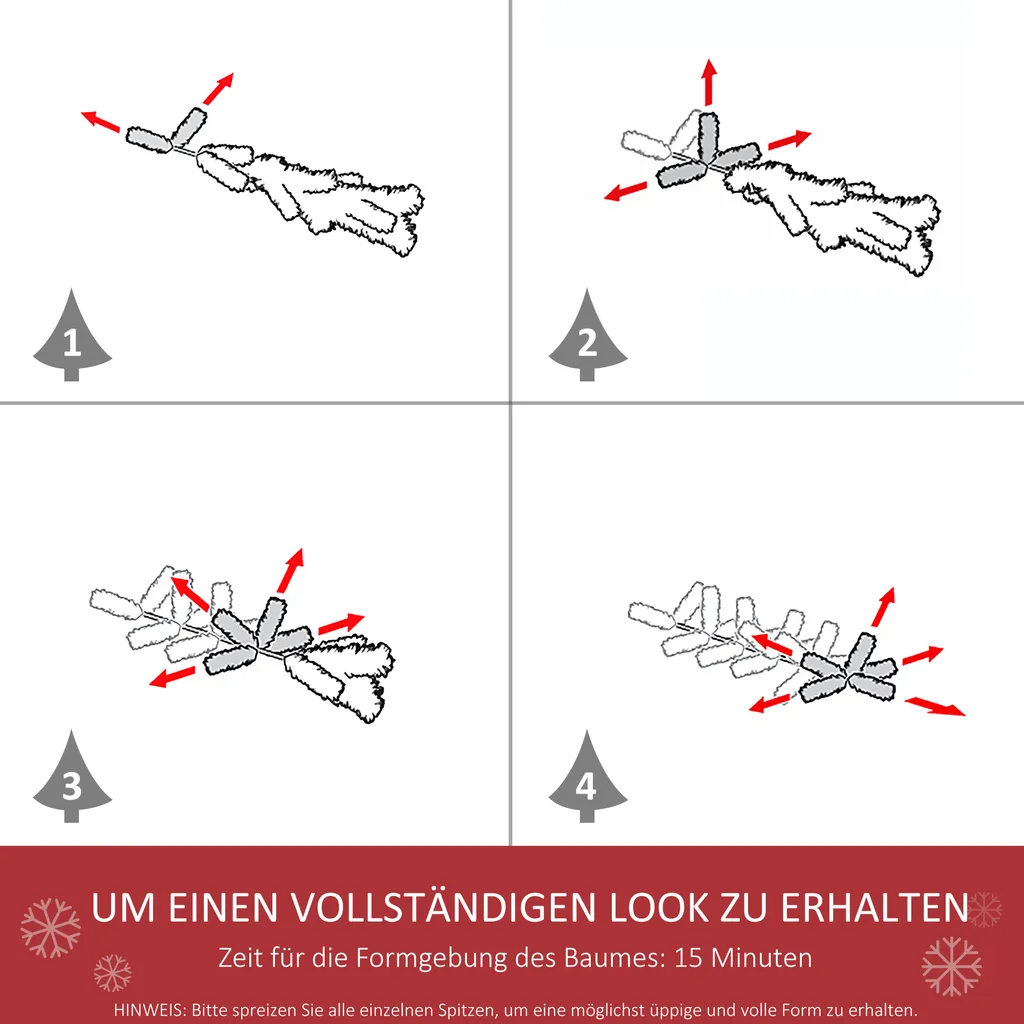 1

2

3

4

UM EINEN VOLLSTÄNDIGEN LOOK ZU ERHALTEN

Zeit für die Formgebung des Baumes: 15 Minuten

HINWEIS: Bitte spreizen Sie alle einzelnen Spitzen, um eine möglichst üppige und volle Form zu erhalten.