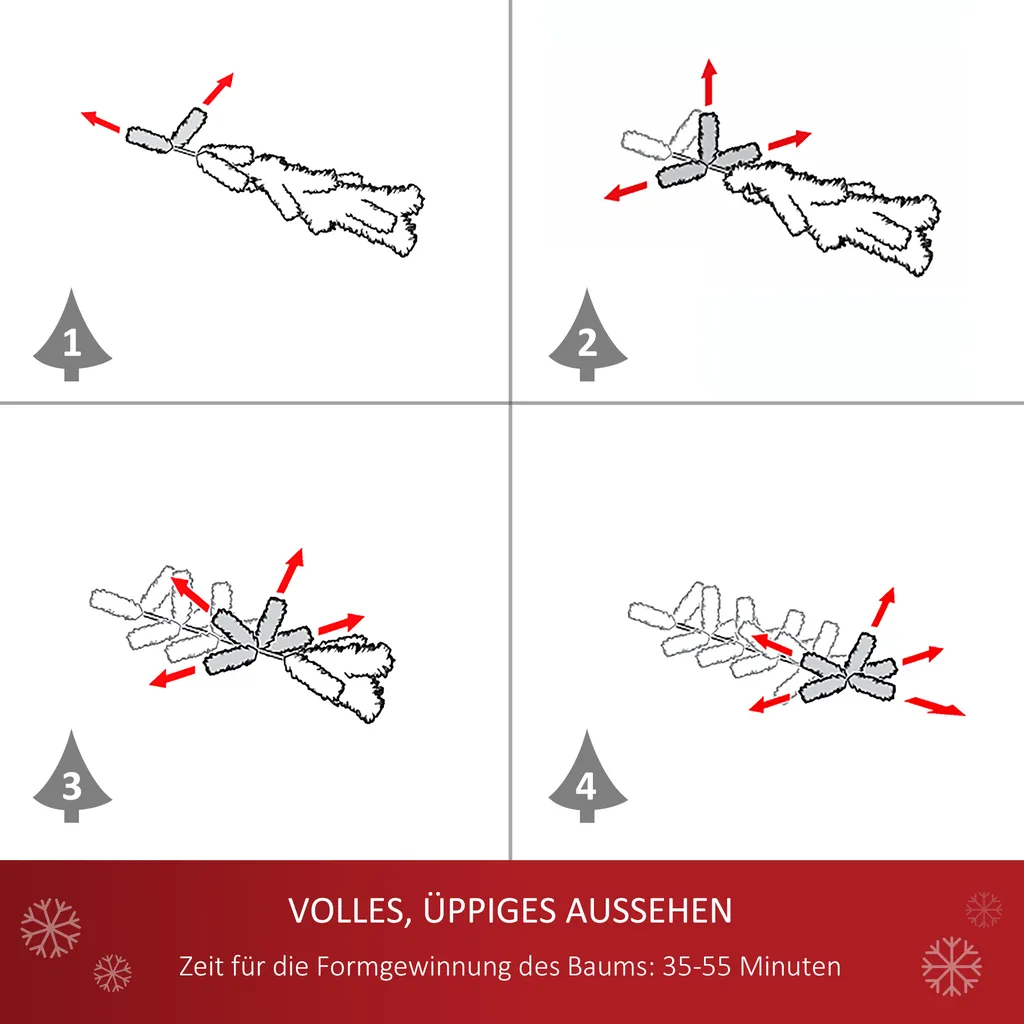 1

2

3

4

VOLLES, ÜPPIGES AUSSEHEN

Zeit für die Formgewinnung des Baums: 35-55 Minuten