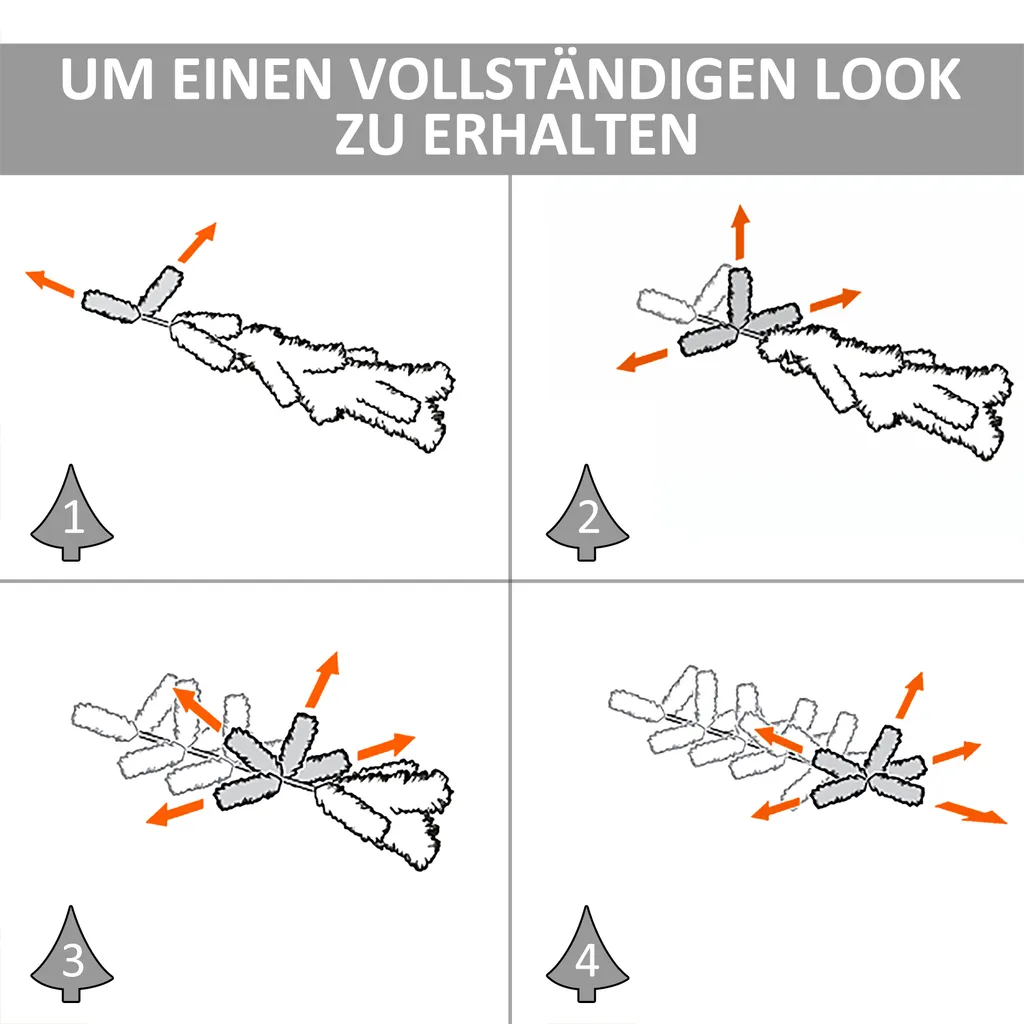 UM EINEN VOLLSTÄNDIGEN LOOK ZU ERHALTEN

1

2

3

4